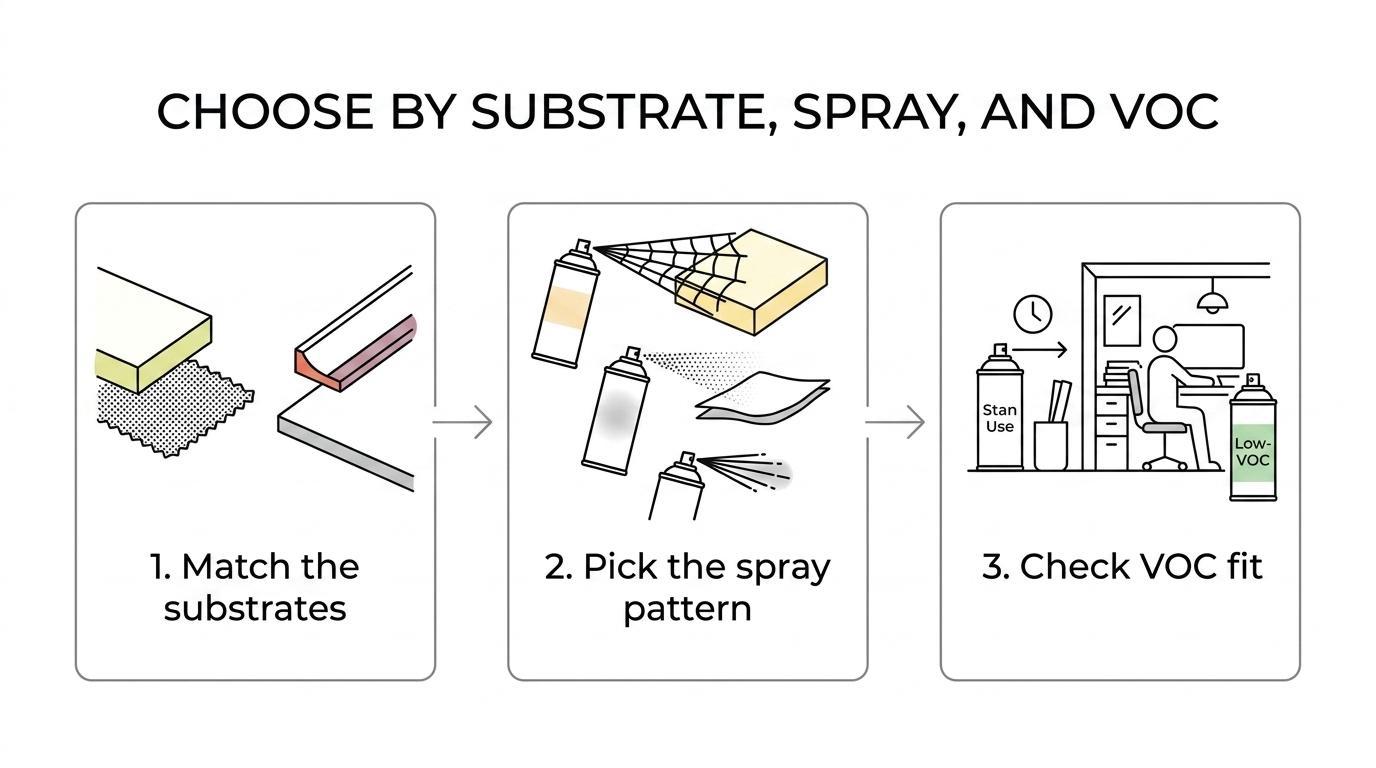 CHOOSE BY SUBSTRATE, SPRAY, AND VOC

1. Match the substrates

2. Pick the spray pattern

Stan Use

Low-VOC

3. Check VOC fit